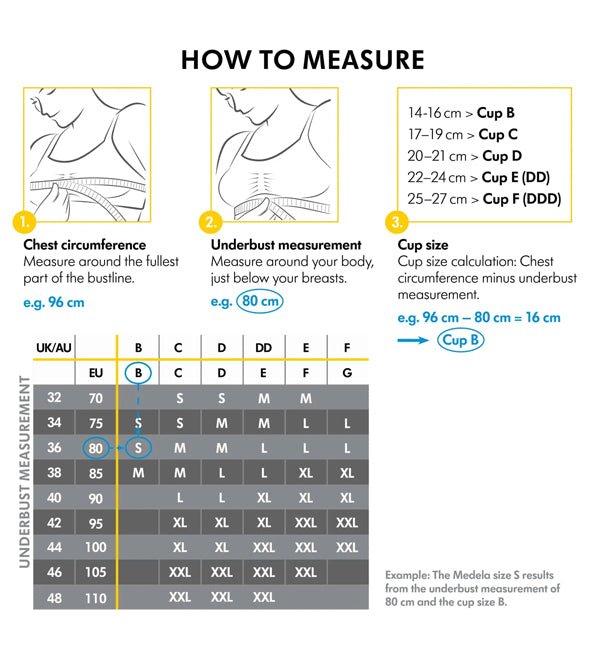 HOW TO MEASURE

1.

Chest circumference
Measure around the fullest part of the bustline.

e.g. 96 cm

2.

Underbust measurement
Measure around your body, just below your breasts.

e.g. 80 cm

14-16 cm > Cup B
17–19 cm > Cup C
20–21 cm > Cup D
22–24 cm > Cup E (DD)
25–27 cm > Cup F (DDD)

3.

Cup size
Cup size calculation: Chest circumference minus underbust measurement.

e.g. 96 cm – 80 cm = 16 cm
→ Cup B

UNDERBUST MEASUREMENT

| UK/AU | | B | C | D | DD | E | F |
|---|---|---|---|---|---|---|---|
| | EU | B | C | D | E | F | G |
| 32 | 70 | | S | S | M | M | |
| 34 | 75 | S | S | M | M | L | L |
| 36 | 80 | S | M | M | L | L | L |
| 38 | 85 | M | M | L | L | XL | XL |
| 40 | 90 | | L | L | XL | XL | XL |
| 42 | 95 | | XL | XL | XL | XXL | XXL |
| 44 | 100 | | XL | XL | XXL | XXL | XXL |
| 46 | 105 | | XXL | XXL | XXL | XXL | |
| 48 | 110 | | XXL | XXL | XXL | | |

Example: The Medela size S results from the underbust measurement of 80 cm and the cup size B.